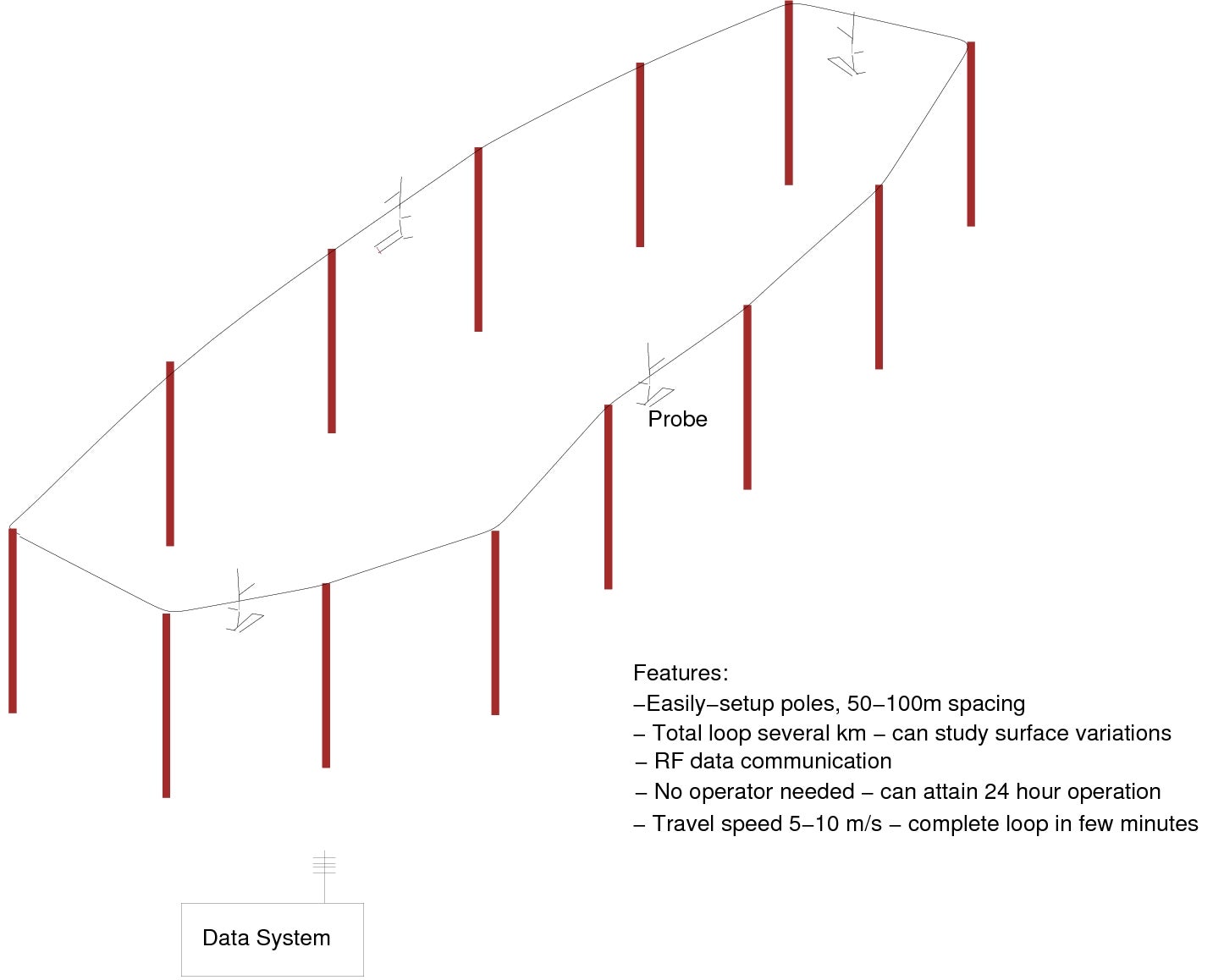 Probe

Features:
–Easily–setup poles, 50–100m spacing
– Total loop several km – can study surface variations
– RF data communication
– No operator needed – can attain 24 hour operation
– Travel speed 5–10 m/s – complete loop in few minutes

Data System