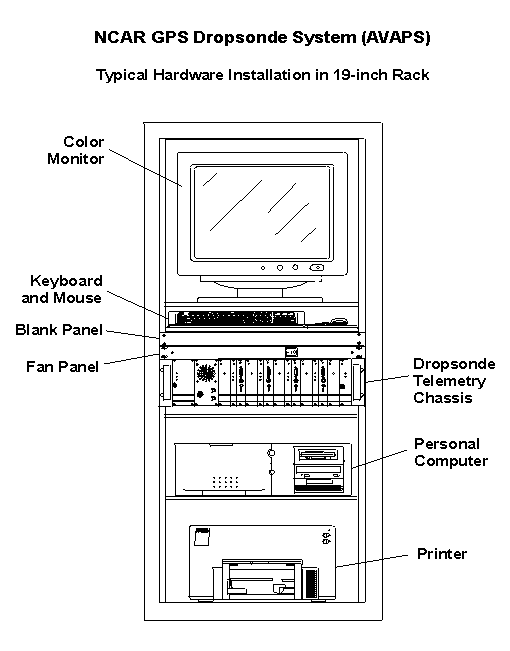 NCAR GPS Dropsonde System (AVAPS)

Typical Hardware Installation in 19-inch Rack

Color Monitor

Keyboard and Mouse

Blank Panel

Fan Panel

Dropsonde Telemetry Chassis

Personal Computer

Printer