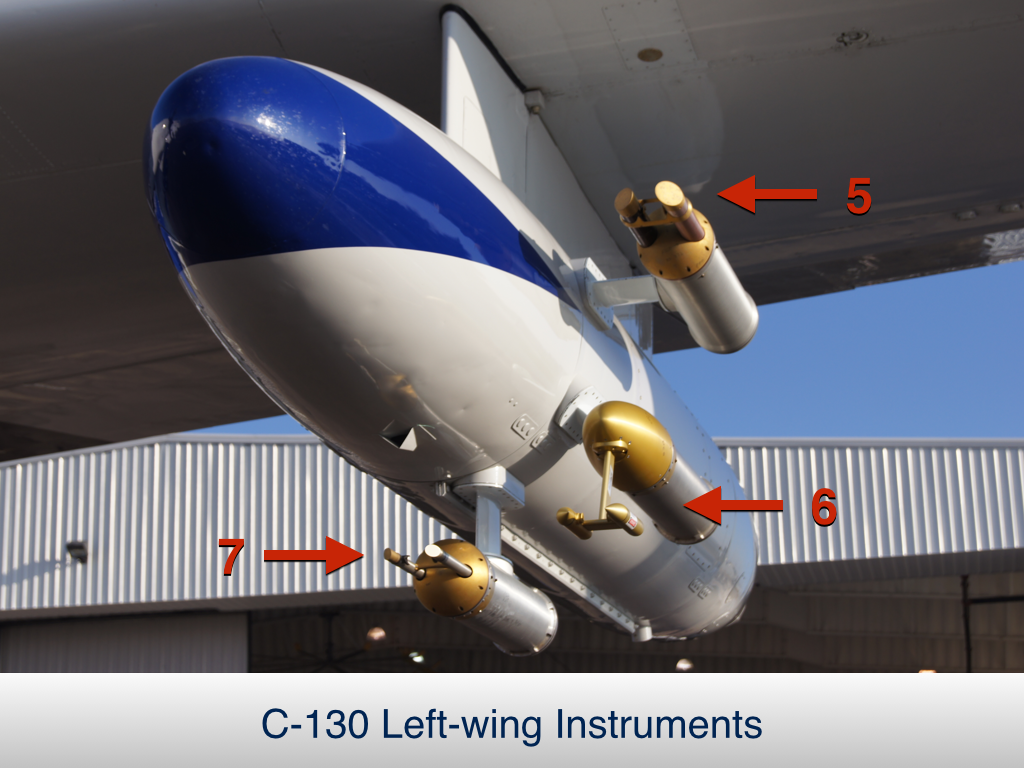 5

6

7

C-130 Left-wing Instruments