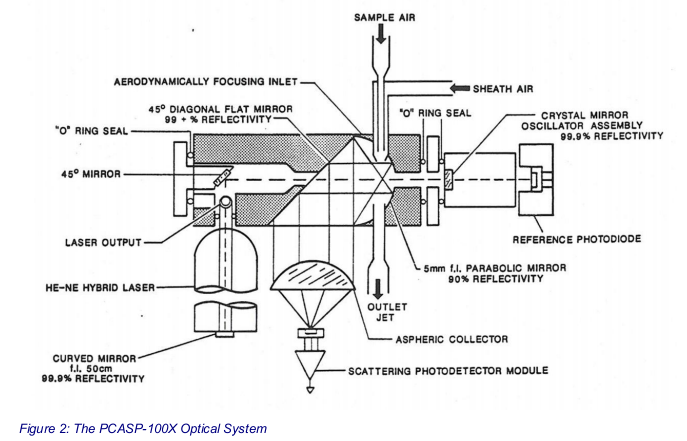 SAMPLE AIR

AERODYNAMICALLY FOCUSING INLET

SHEATH AIR

45° DIAGONAL FLAT MIRROR
99 + % REFLECTIVITY

"O" RING SEAL

"O" RING SEAL

CRYSTAL MIRROR
OSCILLATOR ASSEMBLY
99.9% REFLECTIVITY

45° MIRROR

LASER OUTPUT

REFERENCE PHOTODIODE

5mm f.l. PARABOLIC MIRROR
90% REFLECTIVITY

HE-NE HYBRID LASER

OUTLET
JET

ASPHERIC COLLECTOR

CURVED MIRROR
f.l. 50cm
99.9% REFLECTIVITY

SCATTERING PHOTODETECTOR MODULE

Figure 2: The PCASP-100X Optical System