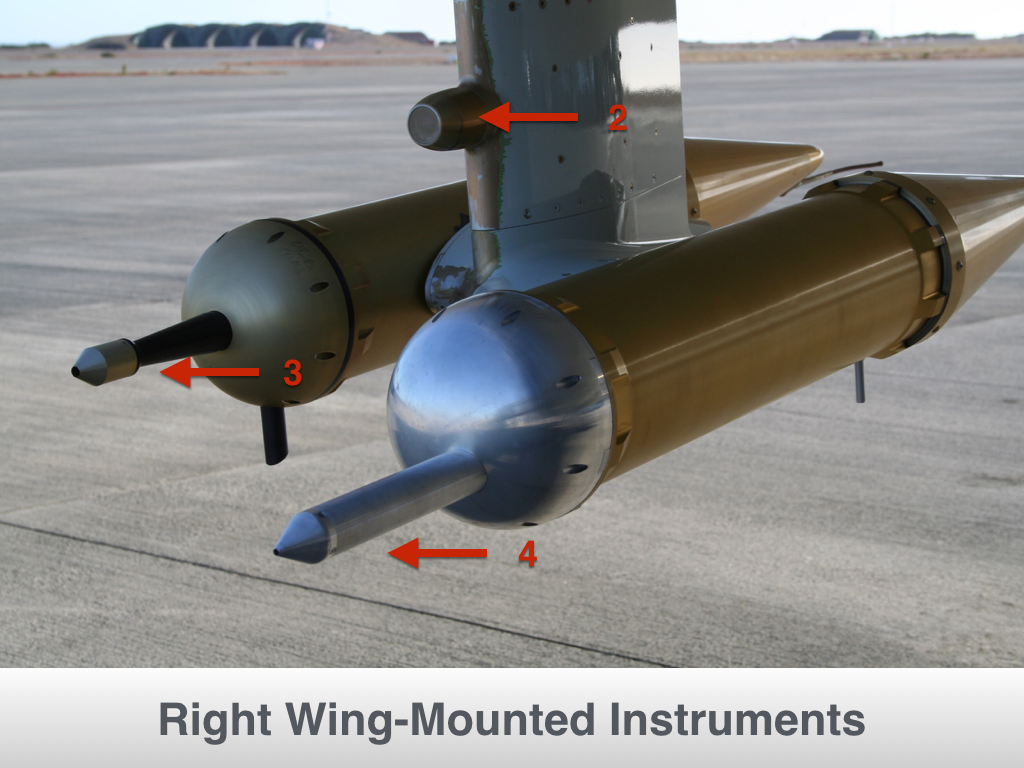 2

3

4

Right Wing-Mounted Instruments